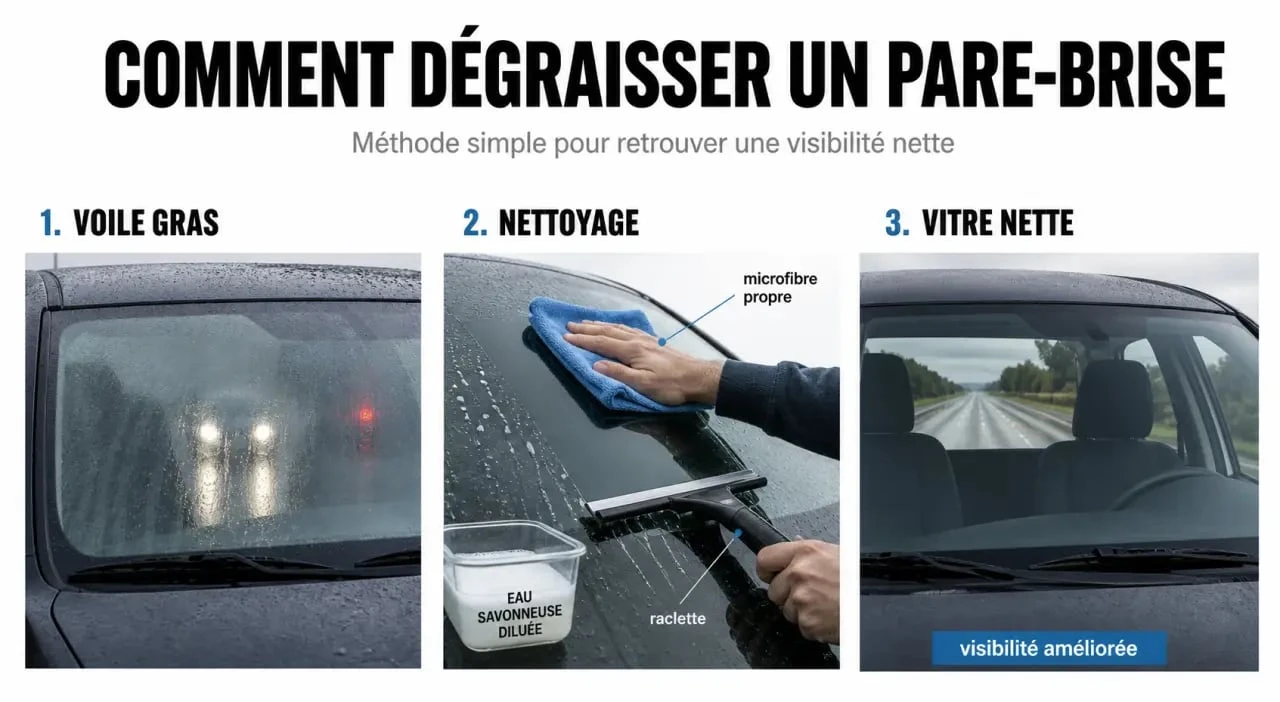 COMMENT DÉGRAISSER UN PARE-BRISE

Méthode simple pour retrouver une visibilité nette

1. VOILE GRAS

2. NETTOYAGE

microfibre propre

EAU SAVONNEUSE DILUÉE

raclette

3. VITRE NETTE

visibilité améliorée