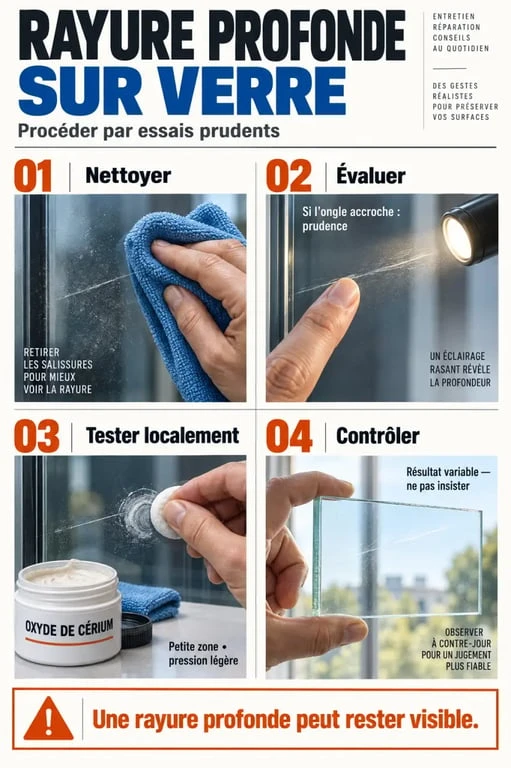 RAYURE PROFONDE
SUR VERRE
Procéder par essais prudents

ENTRETIEN
RÉPARATION
CONSEILS
AU QUOTIDIEN

DES GESTES RÉALISTES POUR PRÉSERVER VOS SURFACES

01 Nettoyer

RETIRER LES SALISSURES POUR MIEUX VOIR LA RAYURE

02 Évaluer

Si l'ongle accroche : prudence

UN ÉCLAIRAGE RASANT RÉVÈLE LA PROFONDEUR

03 Tester localement

OXYDE DE CÉRIUM

Petite zone • pression légère

04 Contrôler

Résultat variable — ne pas insister

OBSERVER À CONTRE-JOUR POUR UN JUGEMENT PLUS FIABLE

Une rayure profonde peut rester visible.