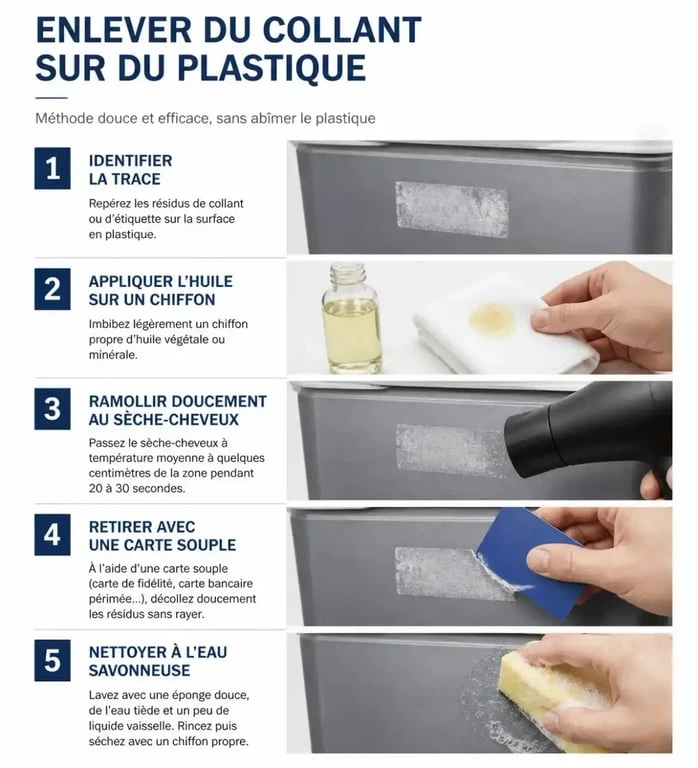 ENLEVER DU COLLANT SUR DU PLASTIQUE

Méthode douce et efficace, sans abîmer le plastique

1
IDENTIFIER LA TRACE
Repérez les résidus de collant ou d'étiquette sur la surface en plastique.

2
APPLIQUER L'HUILE SUR UN CHIFFON
Imbibez légèrement un chiffon propre d'huile végétale ou minérale.

3
RAMOLLIR DOUCEMENT AU SÈCHE-CHEVEUX
Passez le sèche-cheveux à température moyenne à quelques centimètres de la zone pendant 20 à 30 secondes.

4
RETIRER AVEC UNE CARTE SOUPLE
À l'aide d'une carte souple (carte de fidélité, carte bancaire périmée...), décollez doucement les résidus sans rayer.

5
NETTOYER À L'EAU SAVONNEUSE
Lavez avec une éponge douce, de l'eau tiède et un peu de liquide vaisselle. Rincez puis séchez avec un chiffon propre.