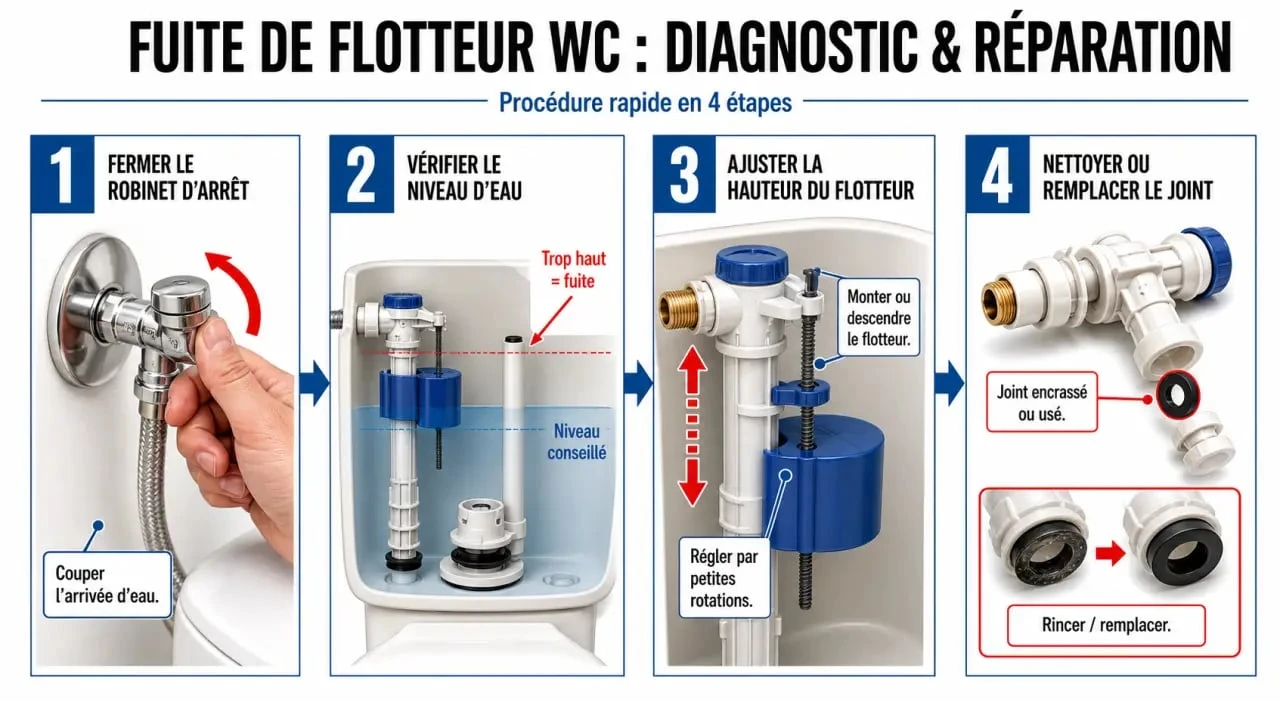 FUITE DE FLOTTEUR WC : DIAGNOSTIC & RÉPARATION

Procédure rapide en 4 étapes

1 FERMER LE ROBINET D'ARRÊT

Couper l'arrivée d'eau.

2 VÉRIFIER LE NIVEAU D'EAU

Trop haut = fuite

Niveau conseillé

3 AJUSTER LA HAUTEUR DU FLOTTEUR

Monter ou descendre le flotteur.

Régler par petites rotations.

4 NETTOYER OU REMPLACER LE JOINT

Joint encrassé ou usé.

Rincer / remplacer.