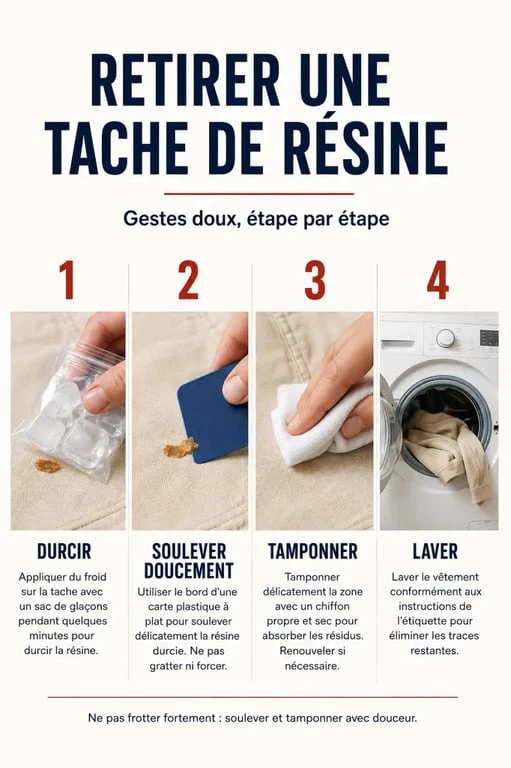 RETIRER UNE TACHE DE RÉSINE

Gestes doux, étape par étape

1

DURCIR

Appliquer du froid sur la tache avec un sac de glaçons pendant quelques minutes pour durcir la résine.

2

SOULEVER DOUCEMENT

Utiliser le bord d'une carte plastique à plat pour soulever délicatement la résine durcie. Ne pas gratter ni forcer.

3

TAMPONNER

Tamponner délicatement la zone avec un chiffon propre et sec pour absorber les résidus. Renouveler si nécessaire.

4

LAVER

Laver le vêtement conformément aux instructions de l'étiquette pour éliminer les traces restantes.

Ne pas frotter fortement : soulever et tamponner avec douceur.